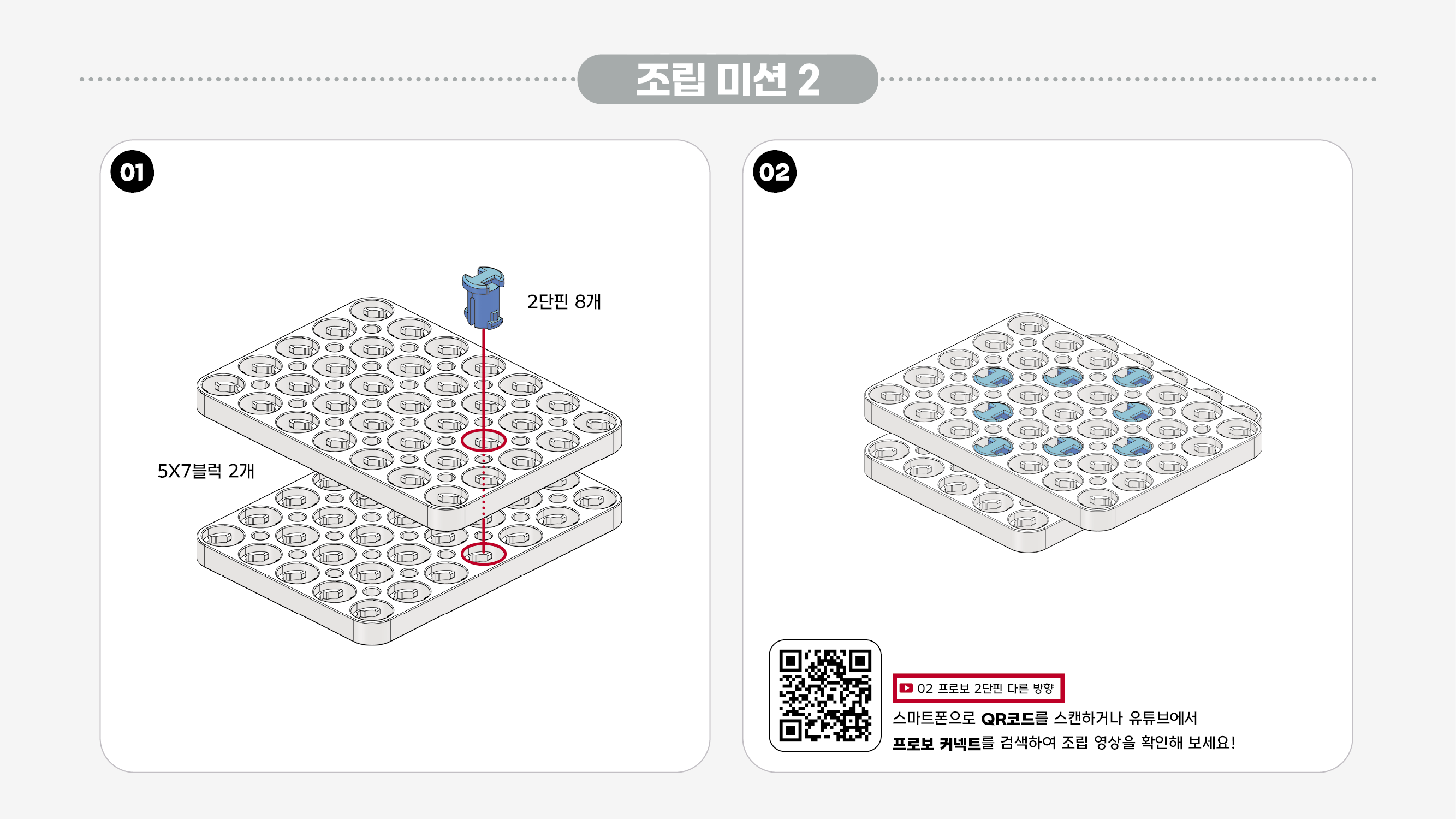 조립 미션 2

01

2단핀 8개

5X7블럭 2개

02

02 프로보 2단핀 다른 방향

스마트폰으로 QR코드를 스캔하거나 유튜브에서 프로보 커넥트를 검색하여 조립 영상을 확인해 보세요!